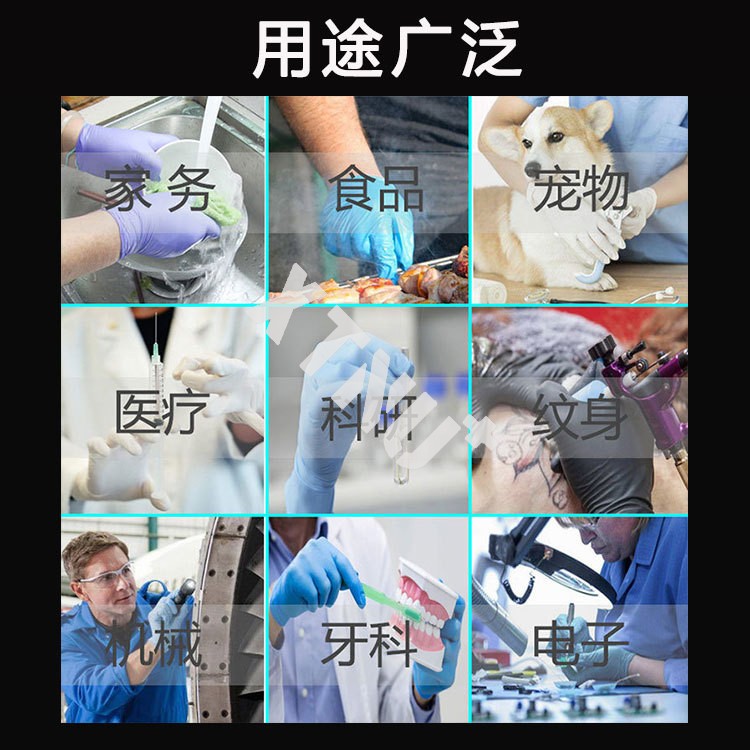 用途广泛

家务

食品

宠物

医疗

科研

纹身

机械

牙科

电子